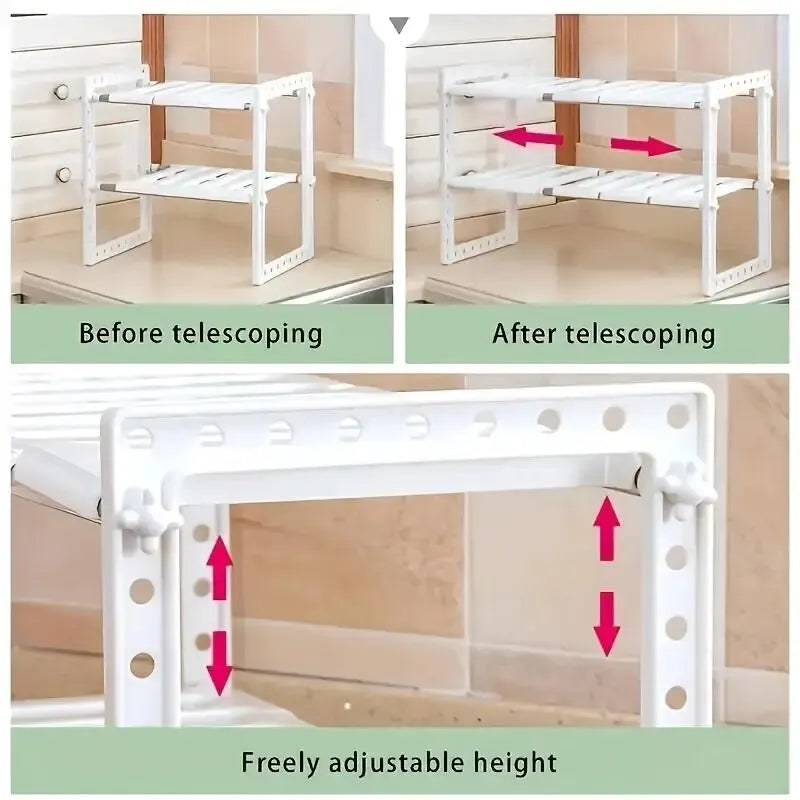 Before telescoping

After telescoping

Freely adjustable height