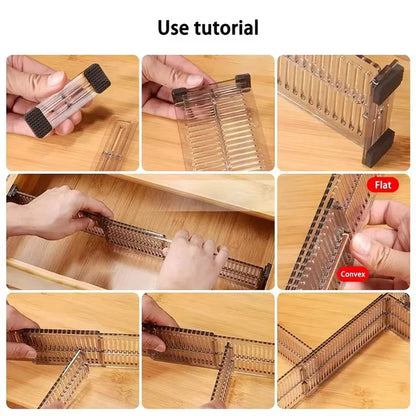 Use tutorial

Flat

Convex