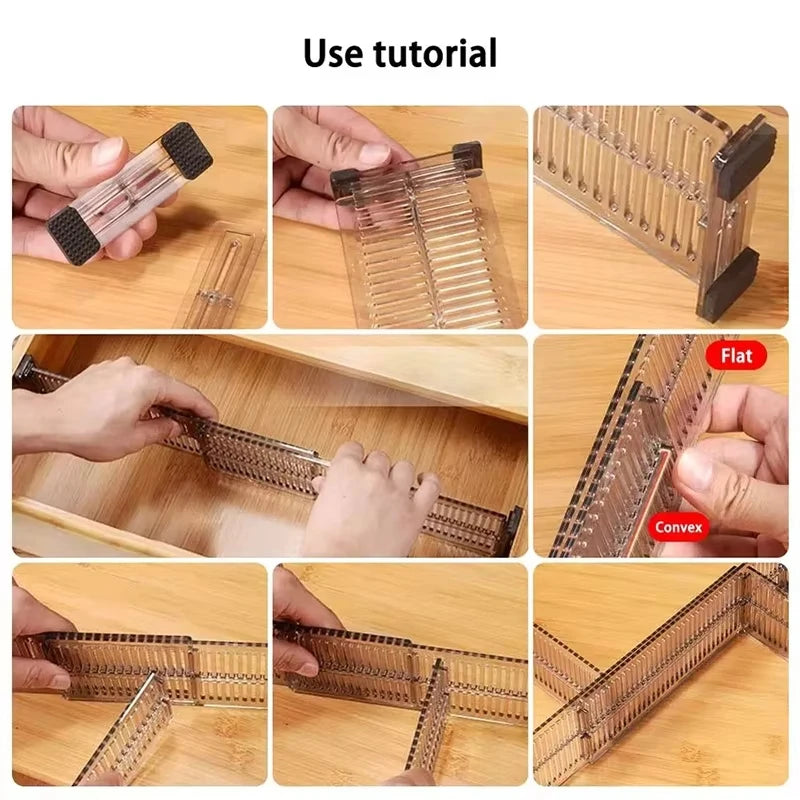 Use tutorial

Flat

Convex