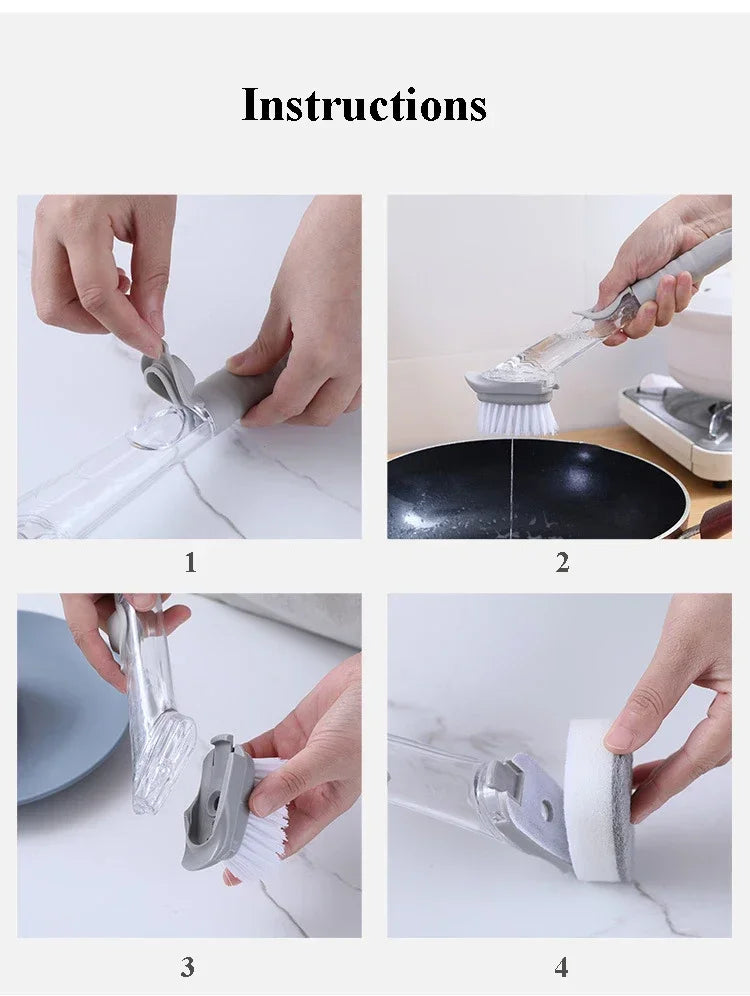 Instructions

1

2

3

4